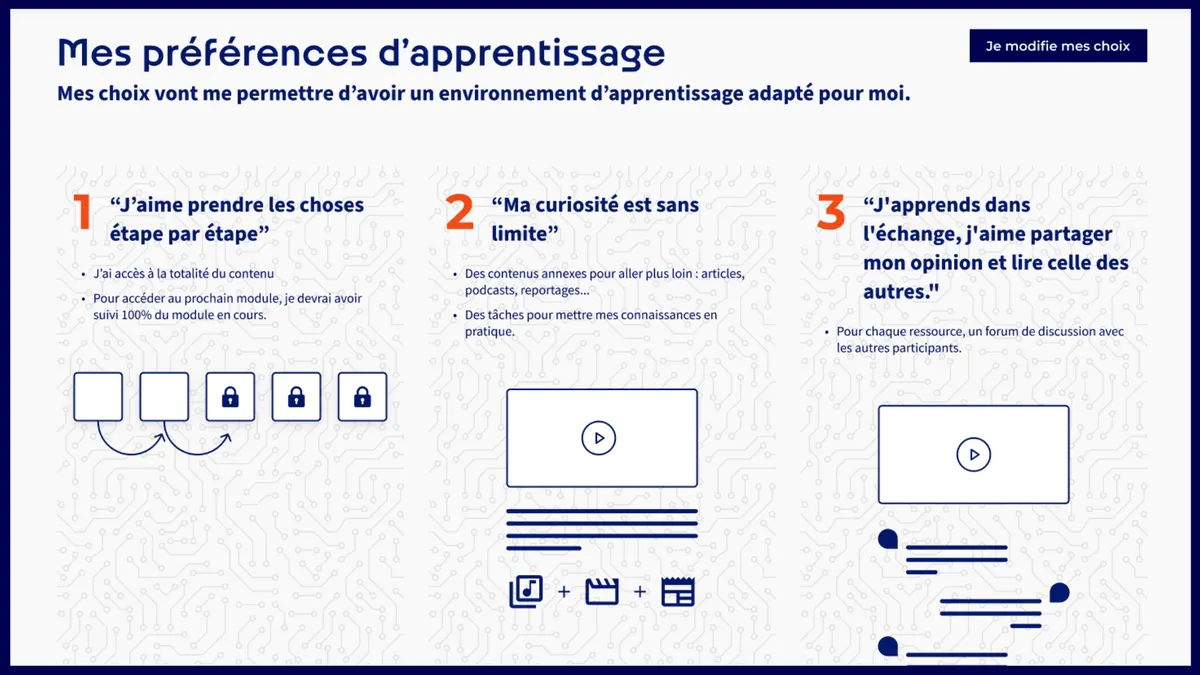 Mes préférences d'apprentissage

Je modifie mes choix

Mes choix vont me permettre d'avoir un environnement d'apprentissage adapté pour moi.

1 "J'aime prendre les choses étape par étape"

• J'ai accès à la totalité du contenu
• Pour accéder au prochain module, je devrai avoir suivi 100% du module en cours.

2 "Ma curiosité est sans limite"

• Des contenus annexes pour aller plus loin : articles, podcasts, reportages...
• Des tâches pour mettre mes connaissances en pratique.

+ +

3 "J'apprends dans l'échange, j'aime partager mon opinion et lire celle des autres."

• Pour chaque ressource, un forum de discussion avec les autres participants.